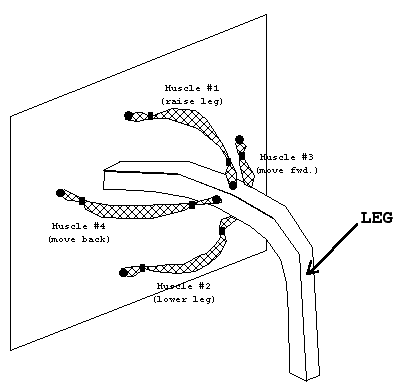 Muscle #1
(raise leg)

Muscle #3
(move fwd.)

Muscle #4
(move back)

LEG

Muscle #2
(lower leg)