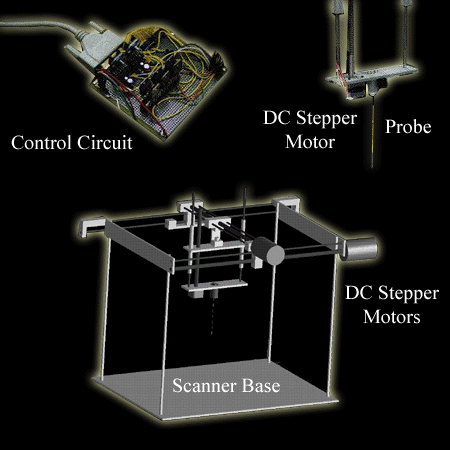 Control Circuit

DC Stepper Motor

Probe

DC Stepper Motors

Scanner Base